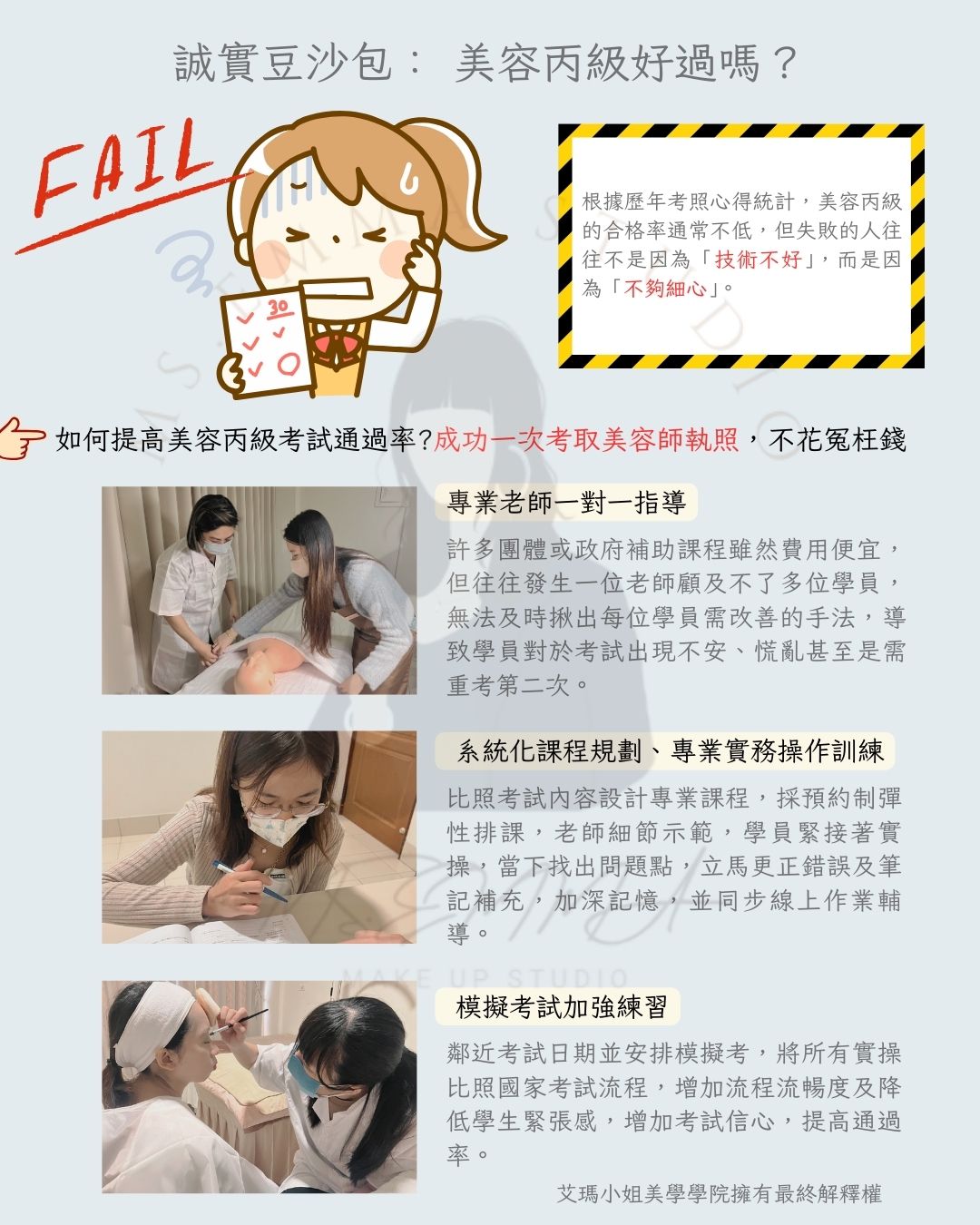 誠實豆沙包： 美容丙級好過嗎？

FAIL

30

根據歷年考照心得統計，美容丙級的合格率通常不低，但失敗的人往往不是因為「技術不好」，而是因為「不夠細心」。

如何提高美容丙級考試通過率?成功一次考取美容師執照，不花冤枉錢

專業老師一對一指導

許多團體或政府補助課程雖然費用便宜，但往往發生一位老師顧及不了多位學員，無法及時揪出每位學員需改善的手法，導致學員對於考試出現不安、慌亂甚至是需重考第二次。

系統化課程規劃、專業實務操作訓練

比照考試內容設計專業課程，採預約制彈性排課，老師細節示範，學員緊接著實操，當下找出問題點，立馬更正錯誤及筆記補充，加深記憶，並同步線上作業輔導。

MAKE UP STUDIO

模擬考試加強練習

鄰近考試日期並安排模擬考，將所有實操比照國家考試流程，增加流程流暢度及降低學生緊張感，增加考試信心，提高通過率。

艾瑪小姐美學學院擁有最終解釋權